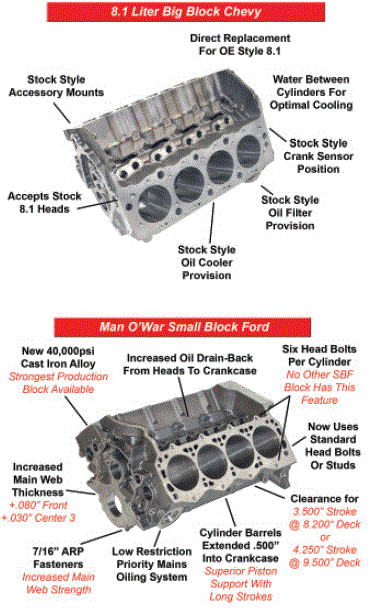 8.1 Liter Big Block Chevy

Direct Replacement For OE Style 8.1

Stock Style Accessory Mounts

Water Between Cylinders For Optimal Cooling

Stock Style Crank Sensor Position

Accepts Stock 8.1 Heads

Stock Style Oil Filter Provision

Stock Style Oil Cooler Provision

Man O'War Small Block Ford

New 40,000psi Cast Iron Alloy
Strongest Production Block Available

Increased Oil Drain-Back From Heads To Crankcase

Six Head Bolts Per Cylinder
No Other SBF Block Has This Feature

Now Uses Standard Head Bolts Or Studs

Increased Main Web Thickness
+.080" Front
+.030" Center 3

Clearance for
3.500" Stroke @ 8.200" Deck
or
4.250" Stroke @ 9.500" Deck

7/16" ARP Fasteners
Increased Main Web Strength

Low Restriction Priority Mains Oiling System

Cylinder Barrels Extended .500" Into Crankcase
Superior Piston Support With Long Strokes