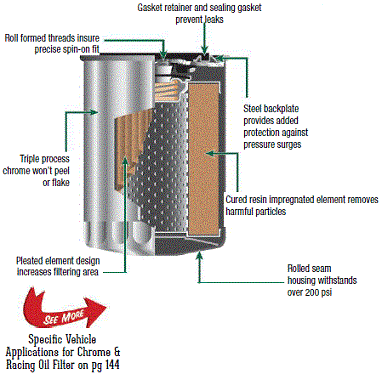 Gasket retainer and sealing gasket prevent leaks

Roll formed threads insure precise spin-on fit

Steel backplate provides added protection against pressure surges

Triple process chrome won't peel or flake

Cured resin impregnated element removes harmful particles

Pleated element design increases filtering area

Rolled seam housing withstands over 200 psi

SEE MORE

Specific Vehicle Applications for Chrome & Racing Oil Filter on pg 144