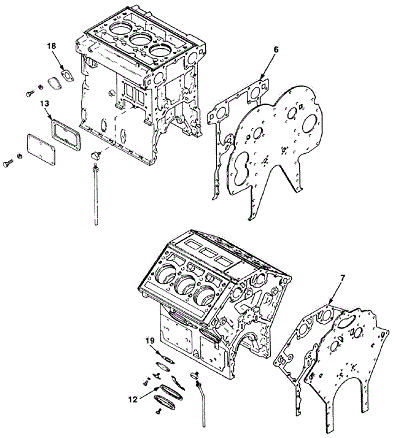 18
6
13
7
19
12