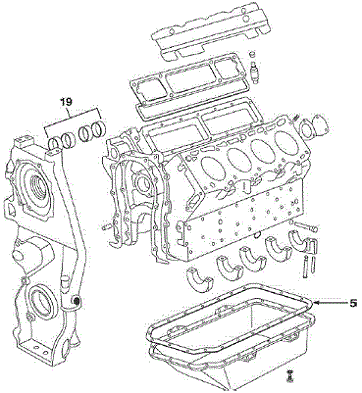 19

5