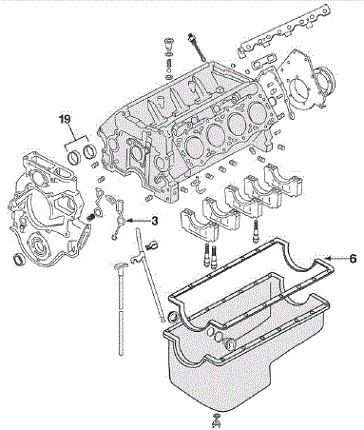 19
3
6