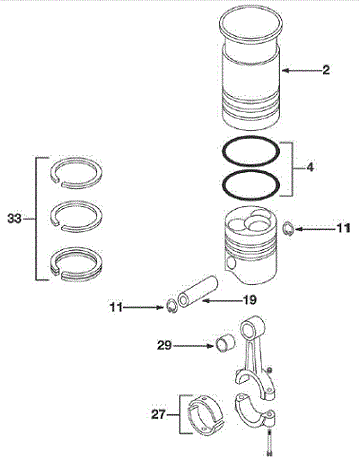 2
4
33
11
11
19
29
27