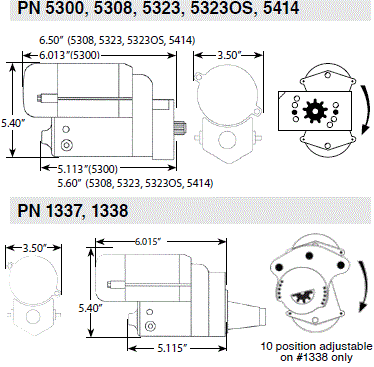 PN 5300, 5308, 5323, 5323OS, 5414

6.50" (5308, 5323, 5323OS, 5414)
6.013"(5300)
3.50"
5.40"
5.113"(5300)
5.60" (5308, 5323, 5323OS, 5414)

PN 1337, 1338

3.50"
6.015"
5.40"
5.115"
10 position adjustable on #1338 only